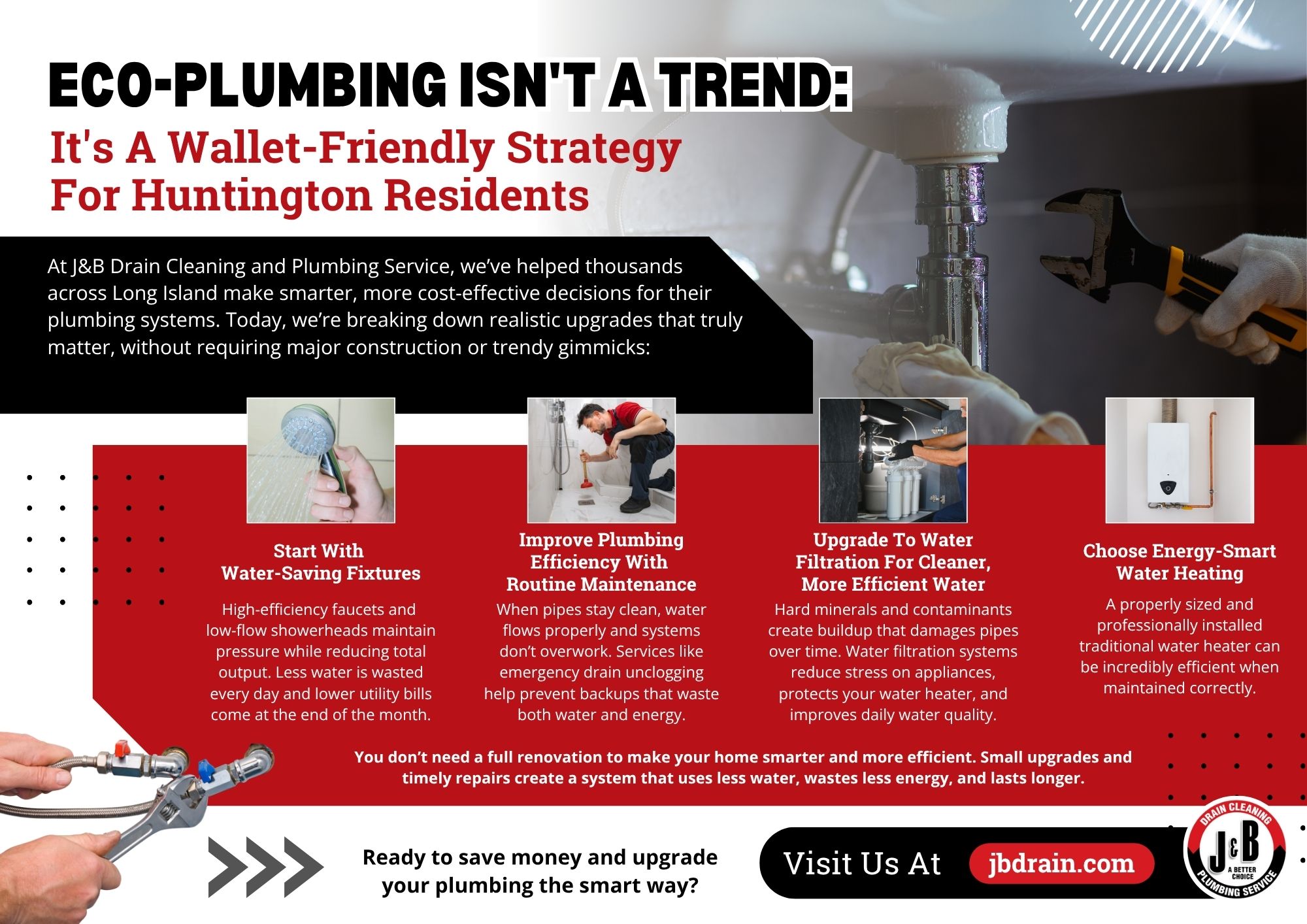 ECO-PLUMBING ISN'T A TREND:
It's A Wallet-Friendly Strategy For Huntington Residents

At J&B Drain Cleaning and Plumbing Service, we've helped thousands across Long Island make smarter, more cost-effective decisions for their plumbing systems. Today, we're breaking down realistic upgrades that truly matter, without requiring major construction or trendy gimmicks:

Start With Water-Saving Fixtures

High-efficiency faucets and low-flow showerheads maintain pressure while reducing total output. Less water is wasted every day and lower utility bills come at the end of the month.

Improve Plumbing Efficiency With Routine Maintenance

When pipes stay clean, water flows properly and systems don't overwork. Services like emergency drain unclogging help prevent backups that waste both water and energy.

Upgrade To Water Filtration For Cleaner, More Efficient Water

Hard minerals and contaminants create buildup that damages pipes over time. Water filtration systems reduce stress on appliances, protects your water heater, and improves daily water quality.

Choose Energy-Smart Water Heating

A properly sized and professionally installed traditional water heater can be incredibly efficient when maintained correctly.

You don't need a full renovation to make your home smarter and more efficient. Small upgrades and timely repairs create a system that uses less water, wastes less energy, and lasts longer.

Ready to save money and upgrade your plumbing the smart way?

Visit Us At jbdrain.com

DRAIN CLEANING J&B A BETTER CHOICE PLUMBING SERVICE